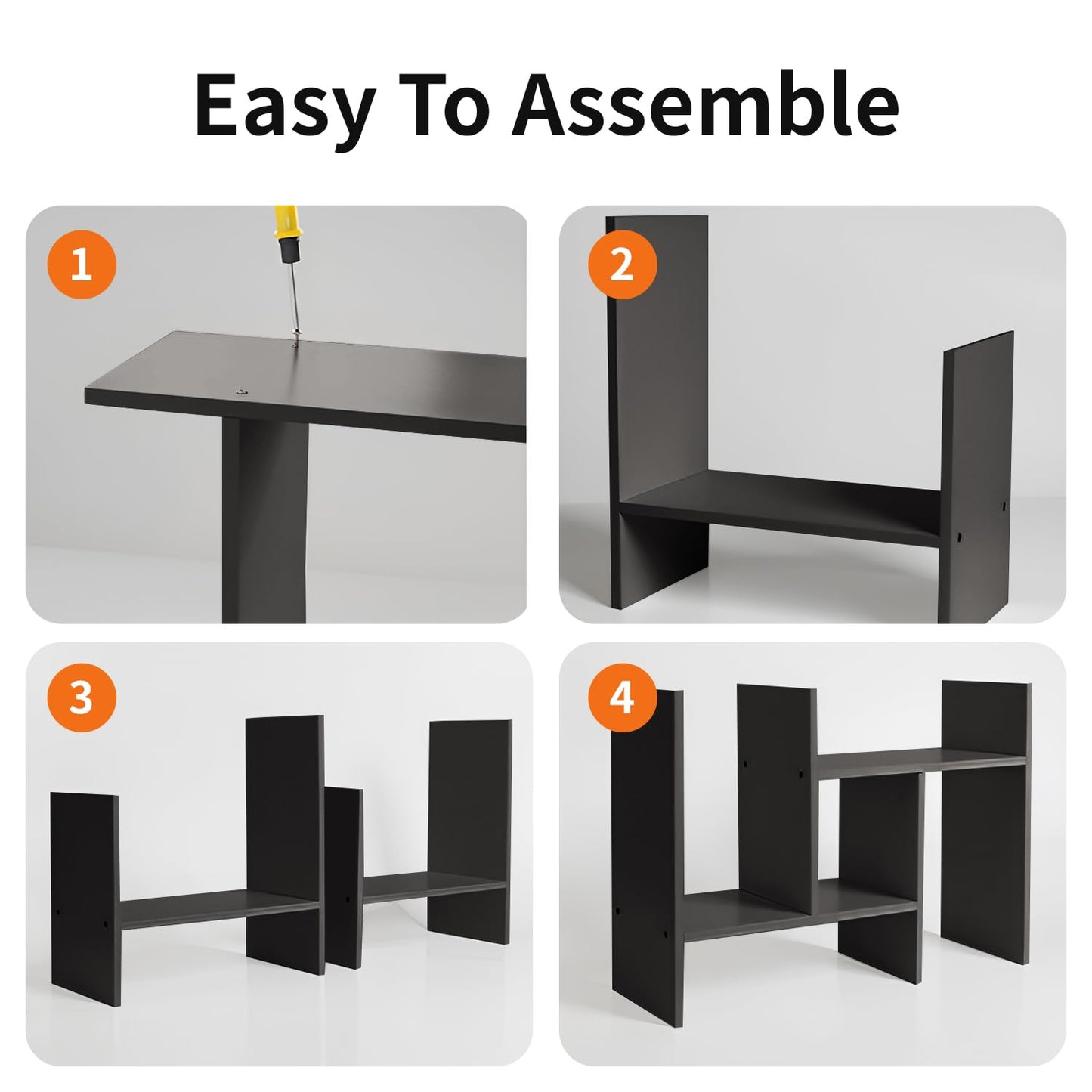 Easy To Assemble

1

2

3

4