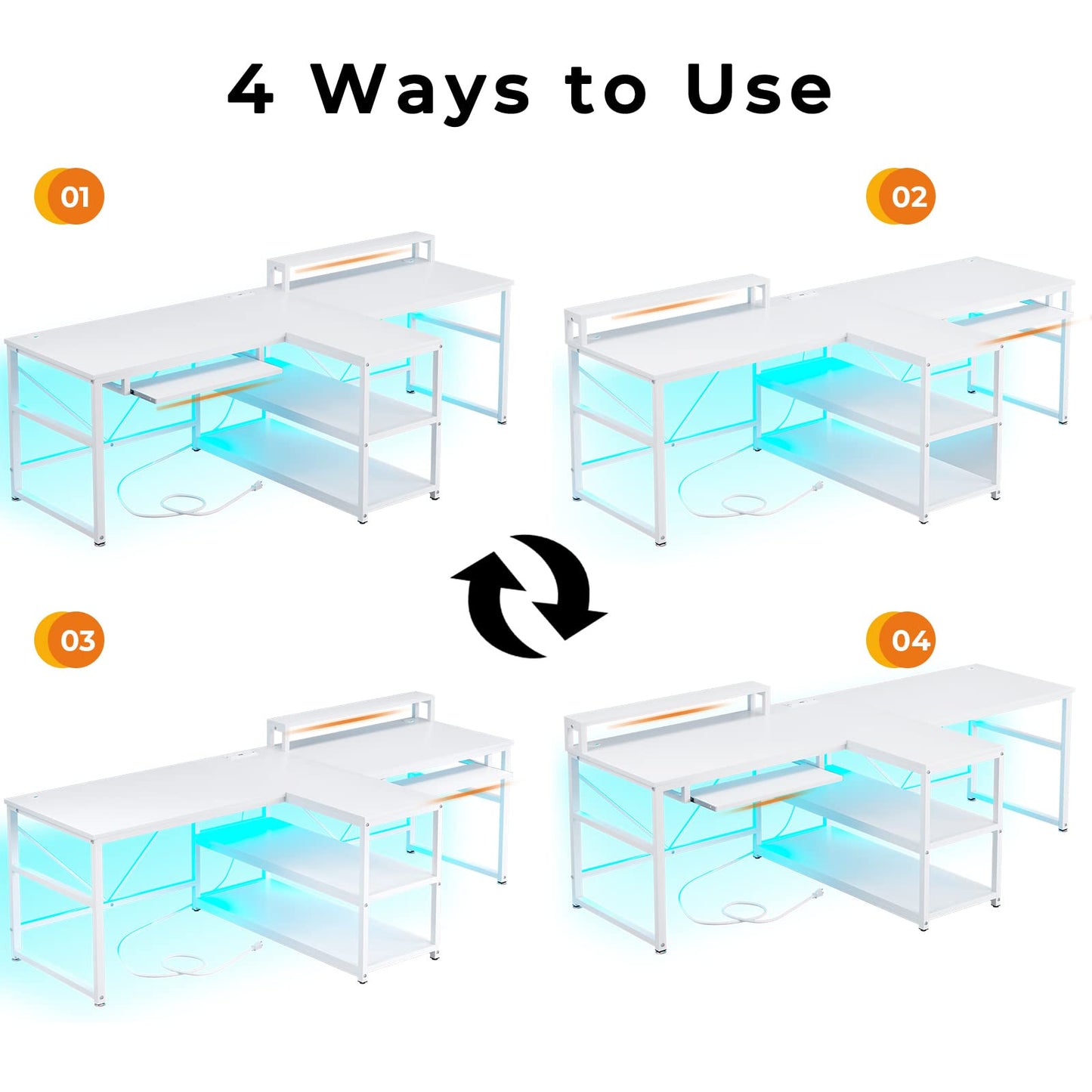 4 Ways to Use

01

02

03

04