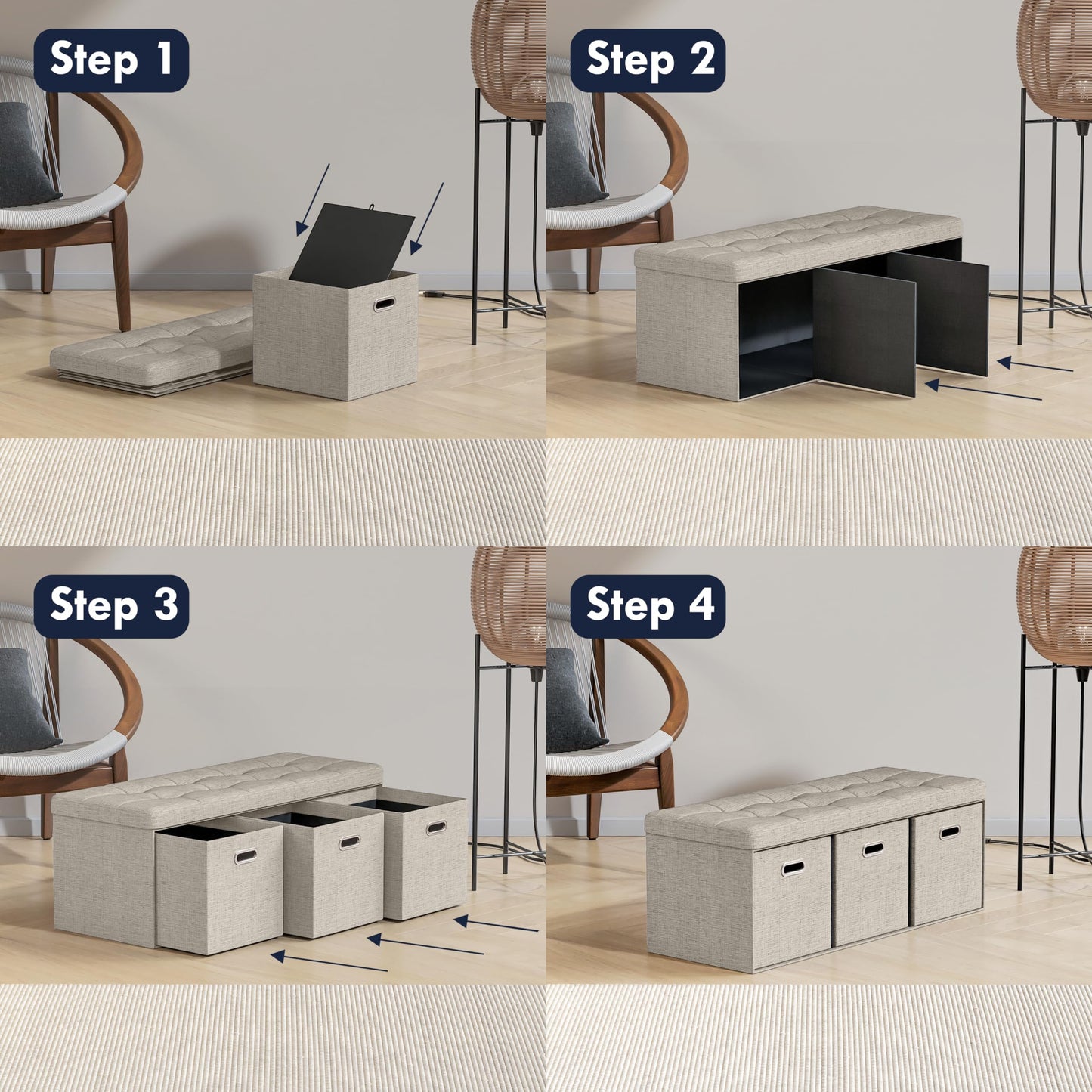 Step 1

Step 2

Step 3

Step 4