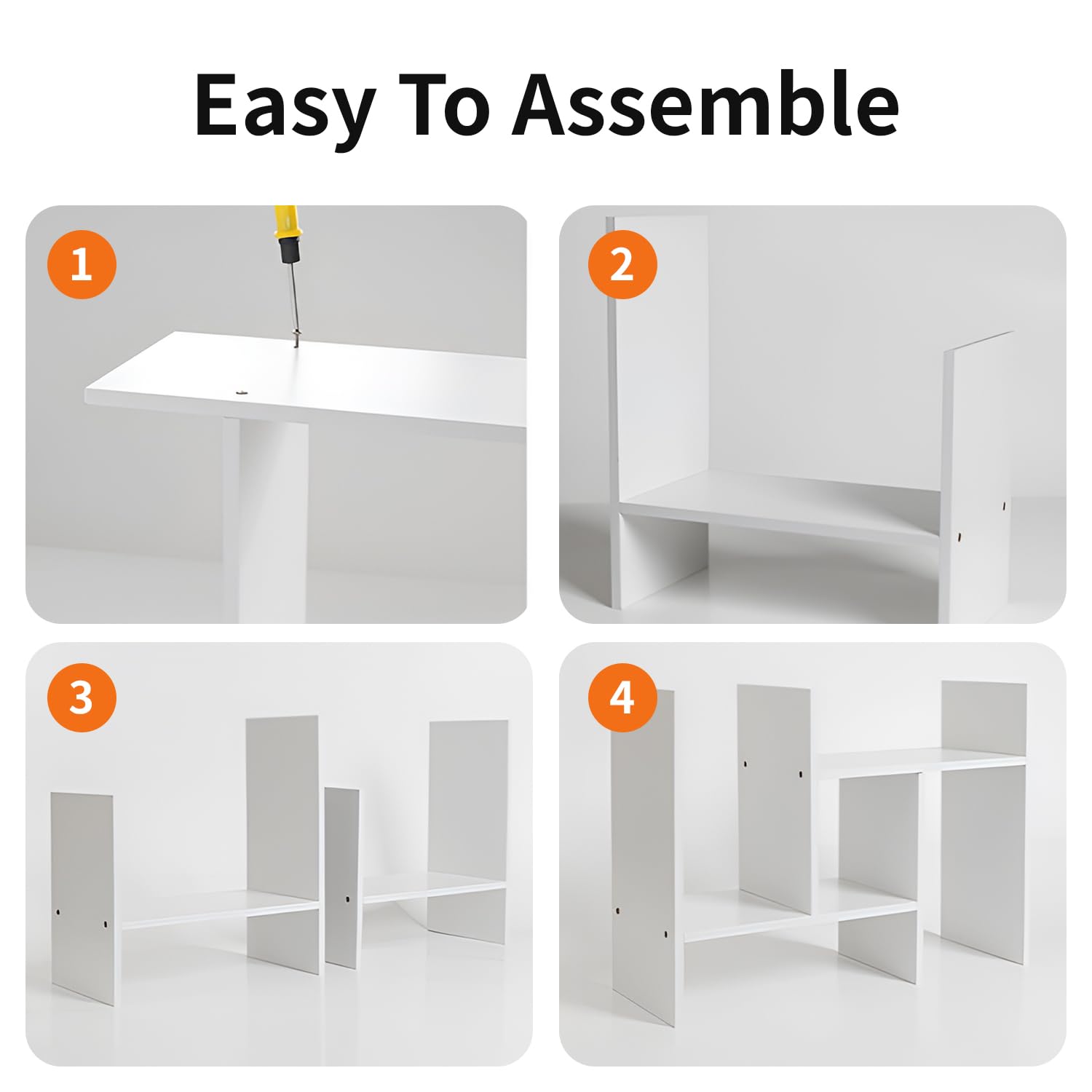 Easy To Assemble

1

2

3

4