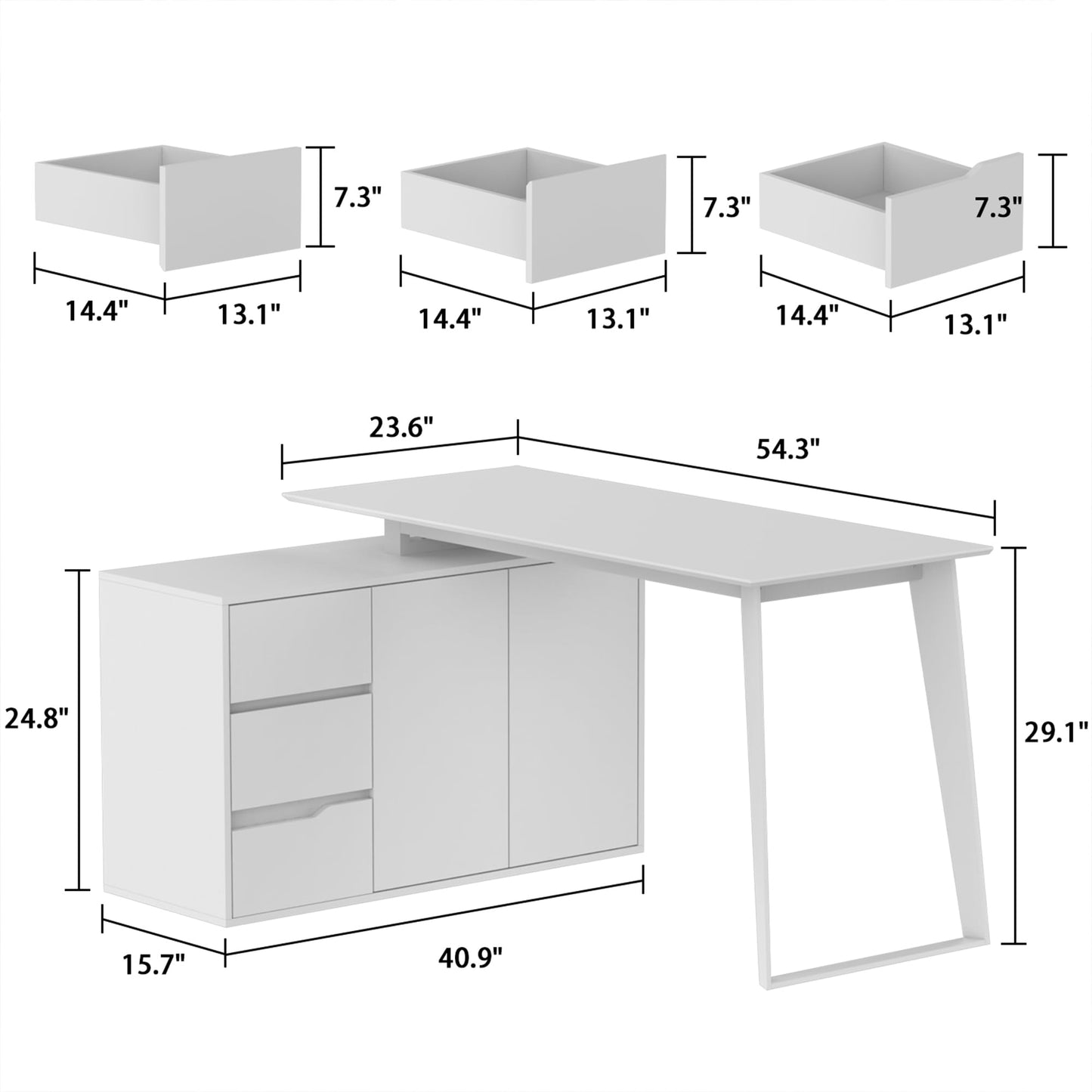 7.3"
14.4"
13.1"
7.3"
14.4"
13.1"
7.3"
14.4"
13.1"
23.6"
54.3"
24.8"
29.1"
15.7"
40.9"