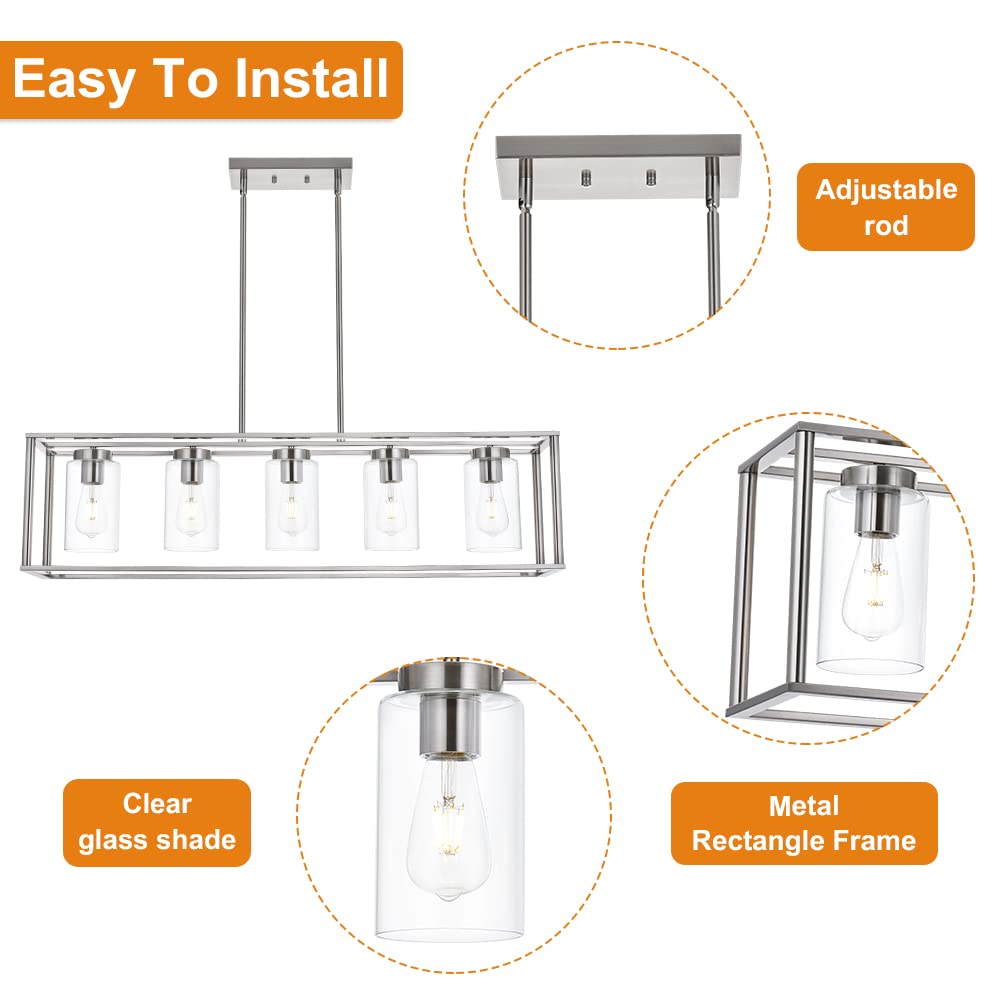 Easy To Install

Adjustable rod

Clear glass shade

Metal Rectangle Frame