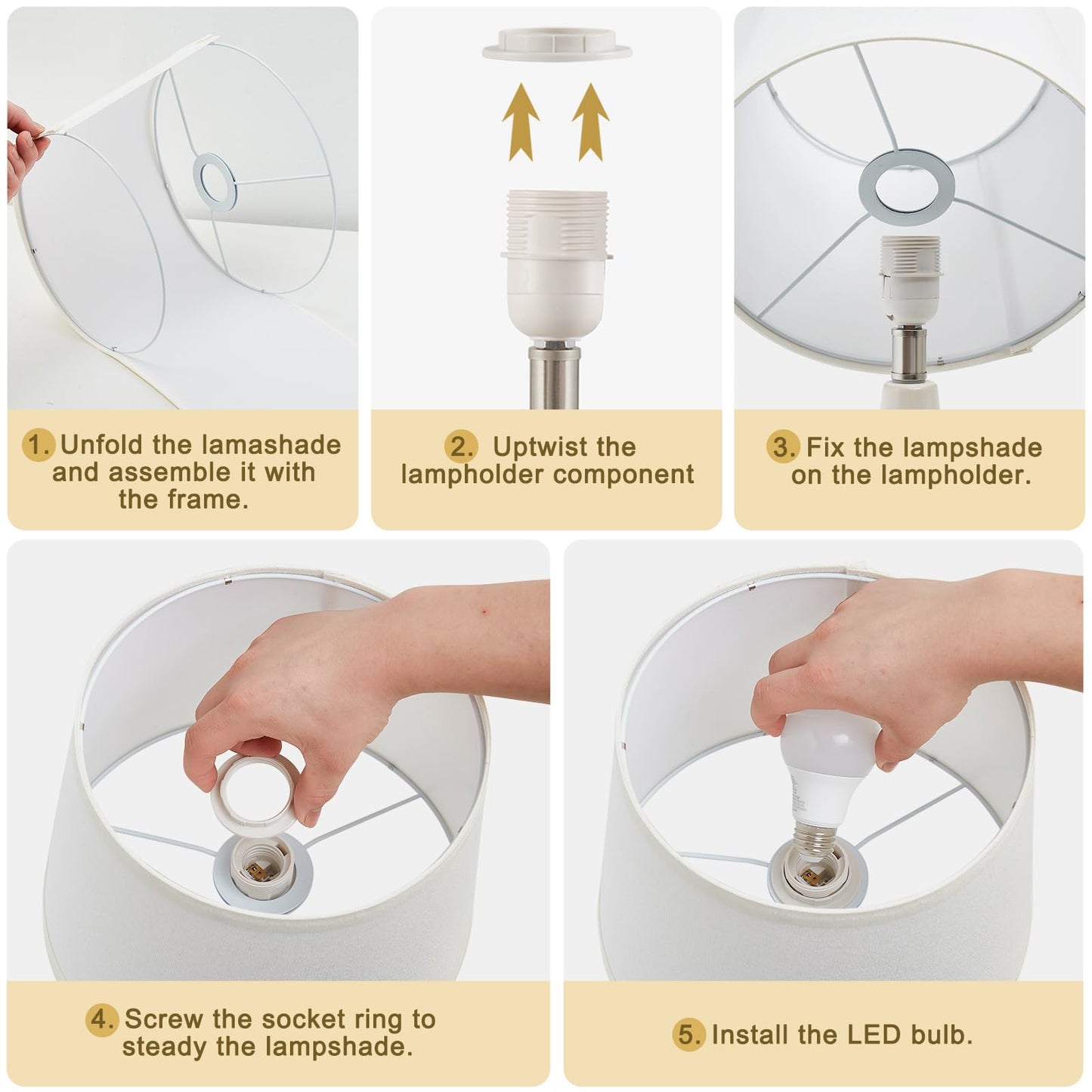 1. Unfold the lamashade and assemble it with the frame.

2. Uptwist the lampholder component

3. Fix the lampshade on the lampholder.

4. Screw the socket ring to steady the lampshade.

5. Install the LED bulb.